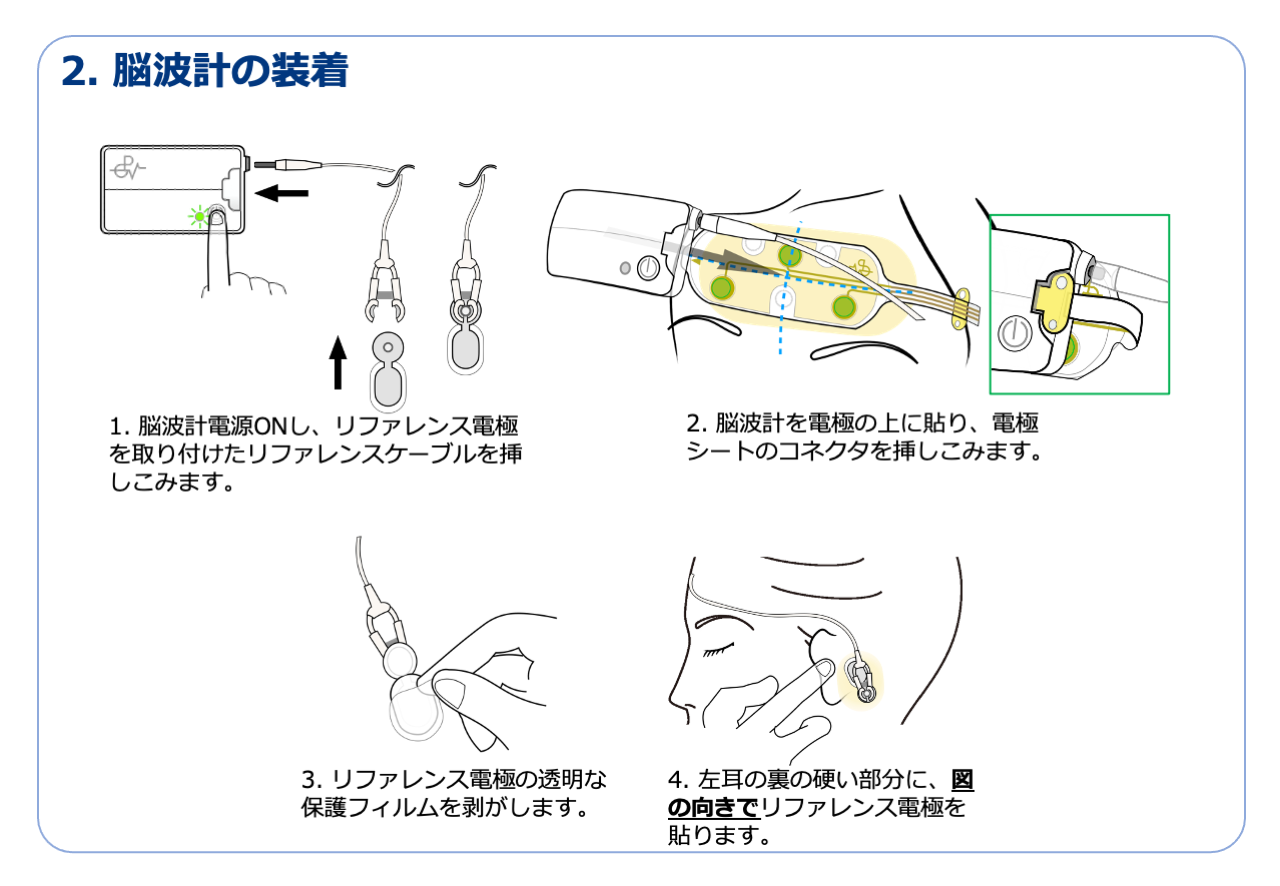 2. 脳波計の装着

1. 脳波計電源ONし、リファレンス電極を取り付けたリファレンスケーブルを挿しこみます。

2. 脳波計を電極の上に貼り、電極シートのコネクタを挿しこみます。

3. リファレンス電極の透明な保護フィルムを剥がします。

4. 左耳の裏の硬い部分に、図の向きでリファレンス電極を貼ります。